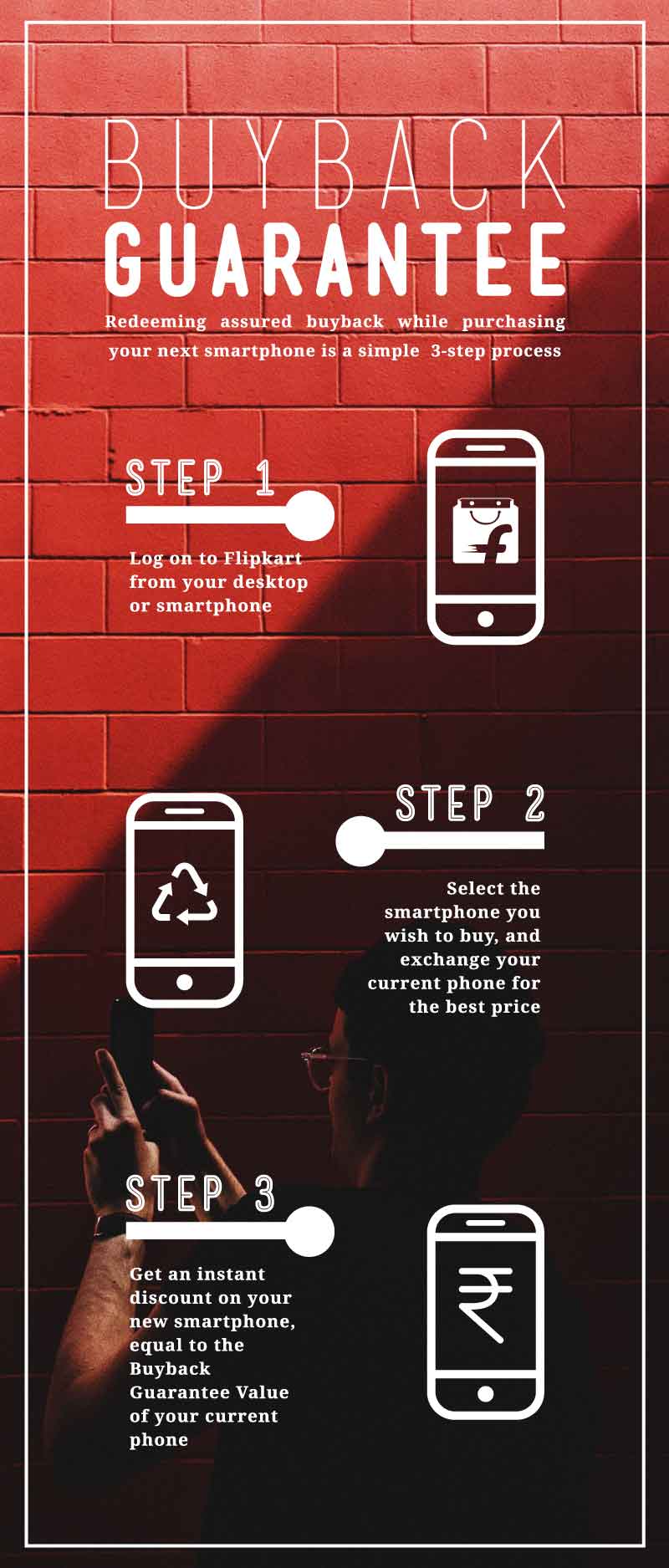 BUYBACK
GUARANTEE

Redeeming assured buyback while purchasing your next smartphone is a simple 3-step process

STEP 1

Log on to Flipkart from your desktop or smartphone

STEP 2

Select the smartphone you wish to buy, and exchange your current phone for the best price

STEP 3

Get an instant discount on your new smartphone, equal to the Buyback Guarantee Value of your current phone

₹